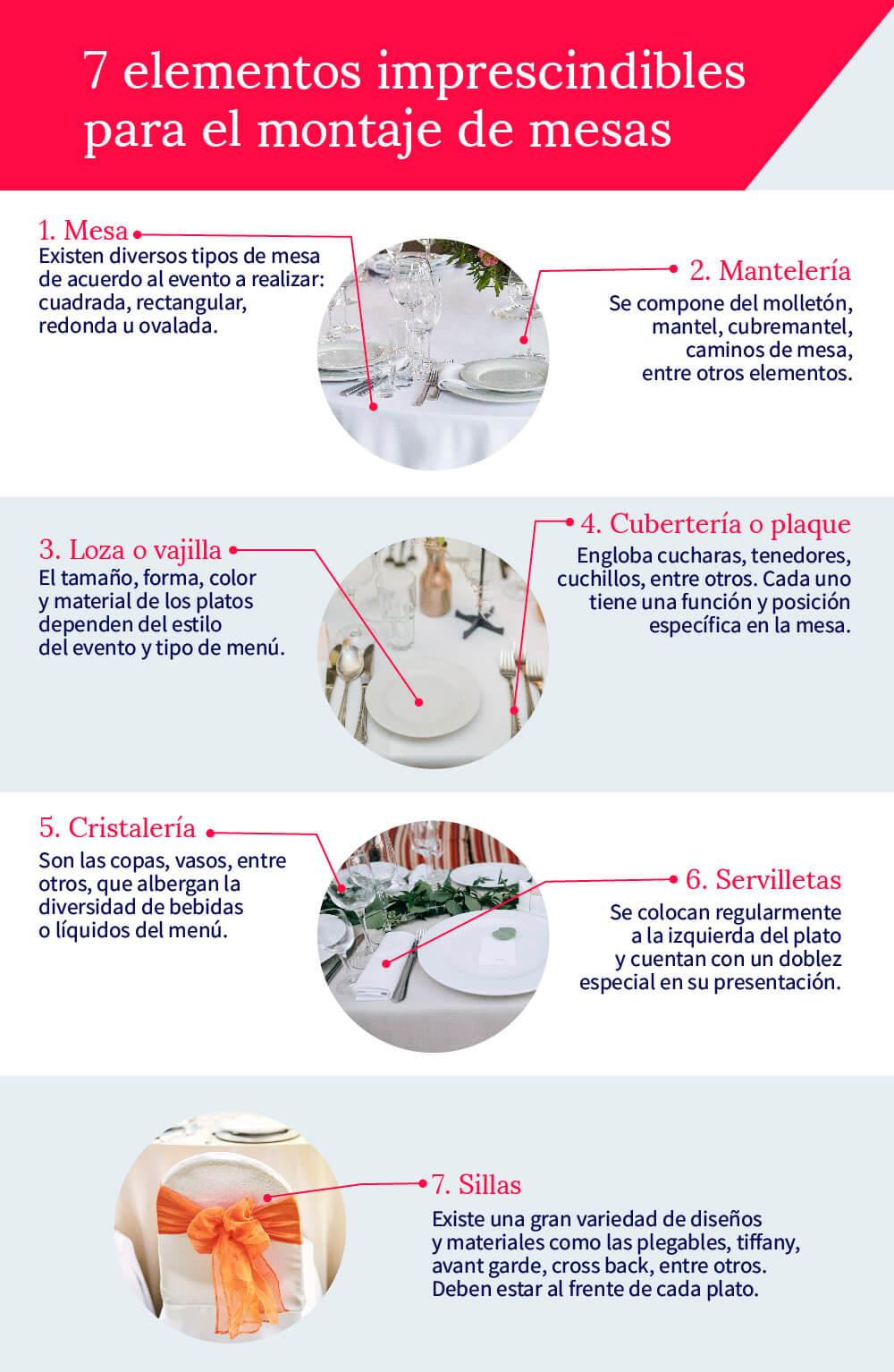 7 elementos imprescindibles para el montaje de mesas

1. Mesa
Existen diversos tipos de mesa de acuerdo al evento a realizar: cuadrada, rectangular, redonda u ovalada.

2. Mantelería
Se compone del molletón, mantel, cubremantel, caminos de mesa, entre otros elementos.

3. Loza o vajilla
El tamaño, forma, color y material de los platos dependen del estilo del evento y tipo de menú.

4. Cubertería o plaque
Engloba cucharas, tenedores, cuchillos, entre otros. Cada uno tiene una función y posición específica en la mesa.

5. Cristalería
Son las copas, vasos, entre otros, que albergan la diversidad de bebidas o líquidos del menú.

6. Servilletas
Se colocan regularmente a la izquierda del plato y cuentan con un doblez especial en su presentación.

7. Sillas
Existe una gran variedad de diseños y materiales como las plegables, tiffany, avant garde, cross back, entre otros. Deben estar al frente de cada plato.